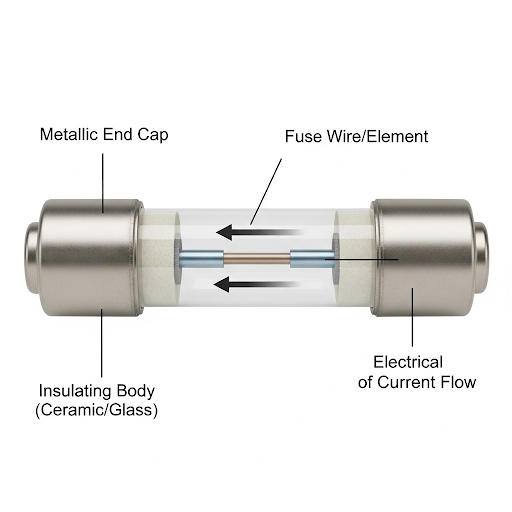 Metallic End Cap

Fuse Wire/Element

Insulating Body (Ceramic/Glass)

Electrical of Current Flow